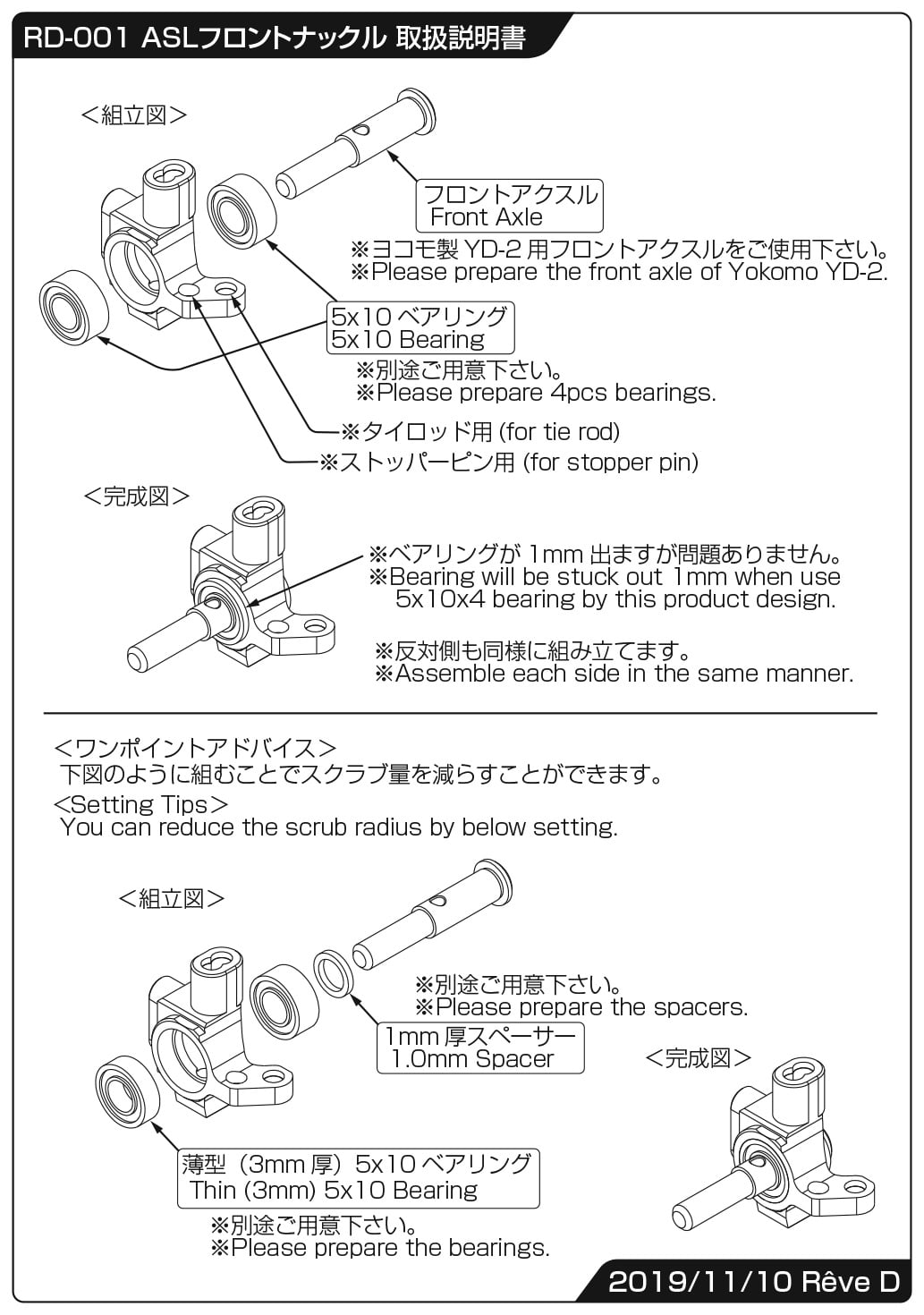 RD-001 ASLフロントナックル 取扱説明書

<組立図>

フロントアクスル
Front Axle

※ヨコモ製 YD-2 用フロントアクスルをご使用下さい。
※Please prepare the front axle of Yokomo YD-2.

5x10 ベアリング
5x10 Bearing

※別途ご用意下さい。
※Please prepare 4pcs bearings.

※タイロッド用 (for tie rod)
※ストッパーピン用 (for stopper pin)

<完成図>

※ベアリングが 1mm 出ますが問題ありません。
※Bearing will be stuck out 1mm when use 5x10x4 bearing by this product design.

※反対側も同様に組み立てます。
※Assemble each side in the same manner.

<ワンポイントアドバイス>
下図のように組むことでスクラブ量を減らすことができます。
<Setting Tips>
You can reduce the scrub radius by below setting.

<組立図>

※別途ご用意下さい。
※Please prepare the spacers.

1mm 厚スペーサー
1.0mm Spacer

<完成図>

薄型（3mm 厚）5x10 ベアリング
Thin (3mm) 5x10 Bearing

※別途ご用意下さい。
※Please prepare the bearings.

2019/11/10 Rêve D