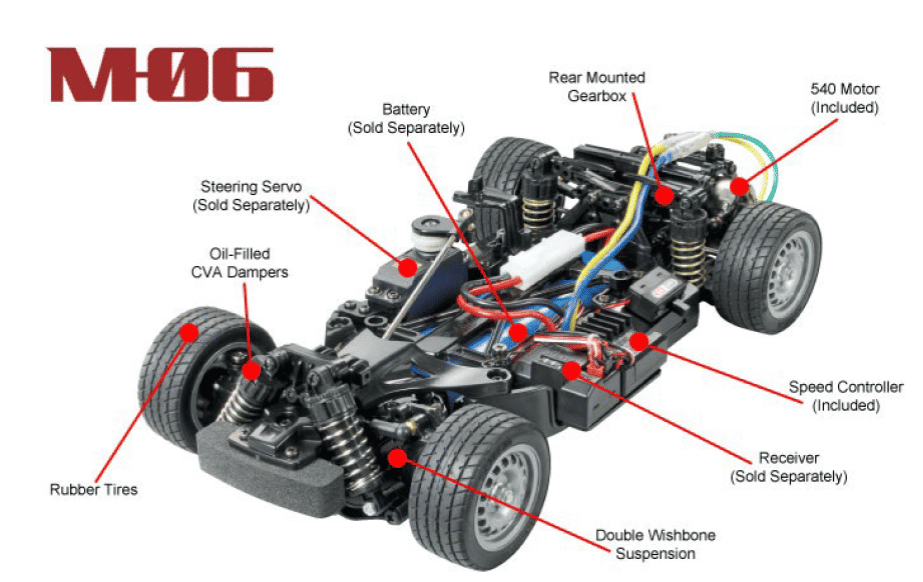 M-06

Rear Mounted Gearbox

540 Motor (Included)

Battery (Sold Separately)

Steering Servo (Sold Separately)

Oil-Filled CVA Dampers

Speed Controller (Included)

Receiver (Sold Separately)

Rubber Tires

Double Wishbone Suspension